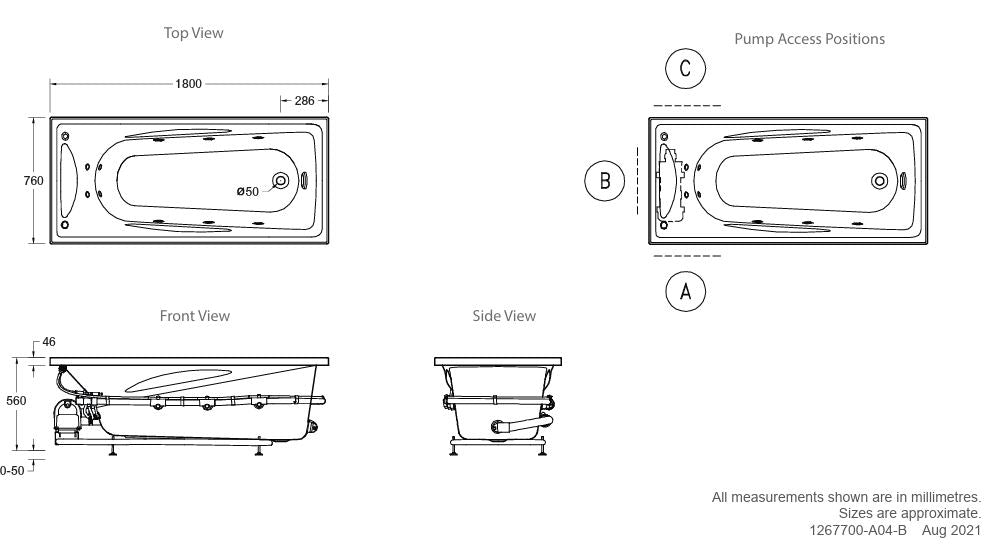 Top View

1800

286

760

ø50

Pump Access Positions

C

B

A

Front View

46

560

0-50

Side View

All measurements shown are in millimetres.
Sizes are approximate.
1267700-A04-B Aug 2021