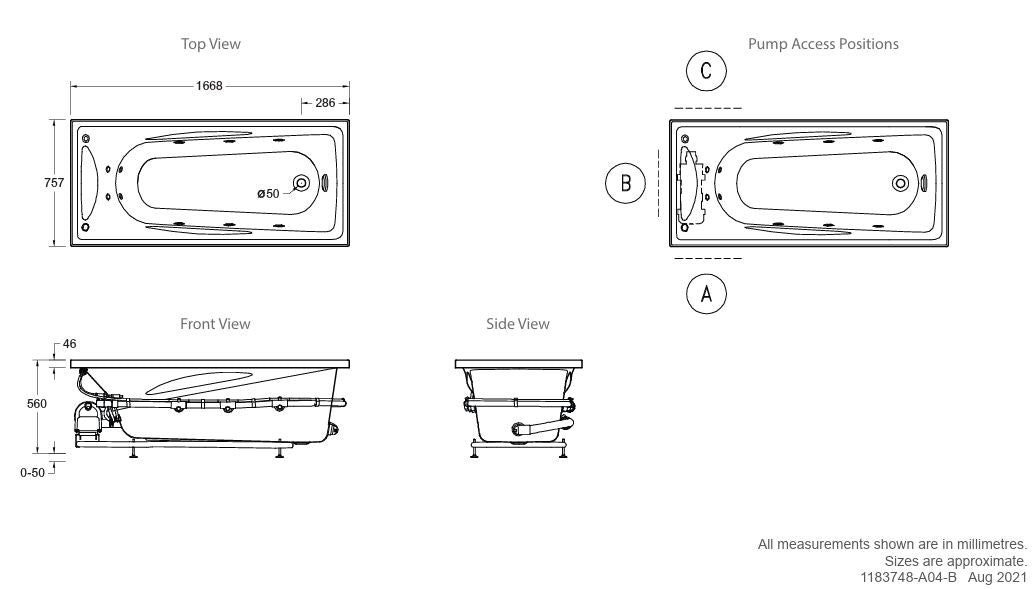 Top View

1668

286

757

ø50

Pump Access Positions

C

B

A

Front View

46

560

0-50

Side View

All measurements shown are in millimetres.
Sizes are approximate.
1183748-A04-B Aug 2021