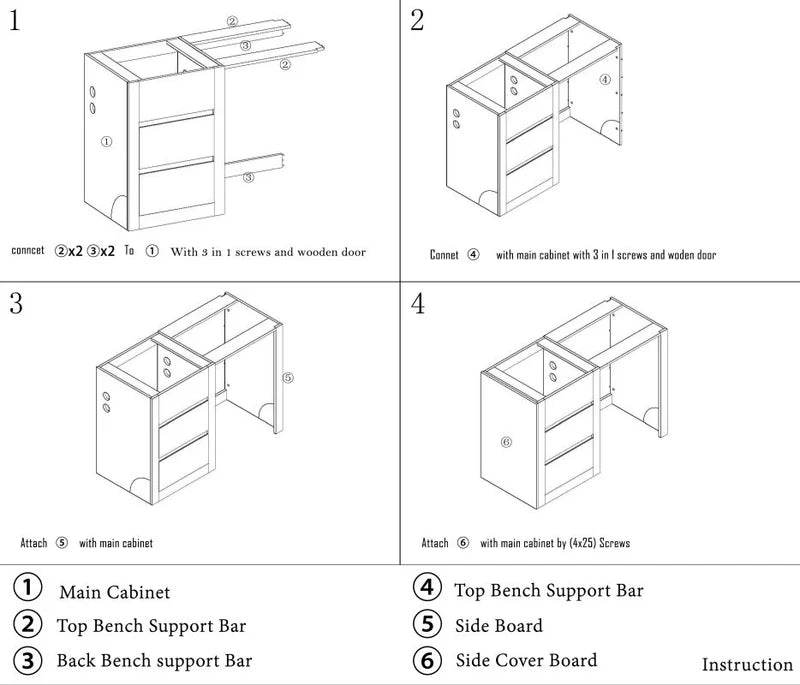 1

②
③
②
①
③

conncet ②x2 ③x2 To ① With 3 in 1 screws and wooden door

2

④

Connet ④ with main cabinet with 3 in 1 screws and woden door

3

⑤

Attach ⑤ with main cabinet

4

⑥

Attach ⑥ with main cabinet by (4x25) Screws

① Main Cabinet
② Top Bench Support Bar
③ Back Bench support Bar

④ Top Bench Support Bar
⑤ Side Board
⑥ Side Cover Board

Instruction